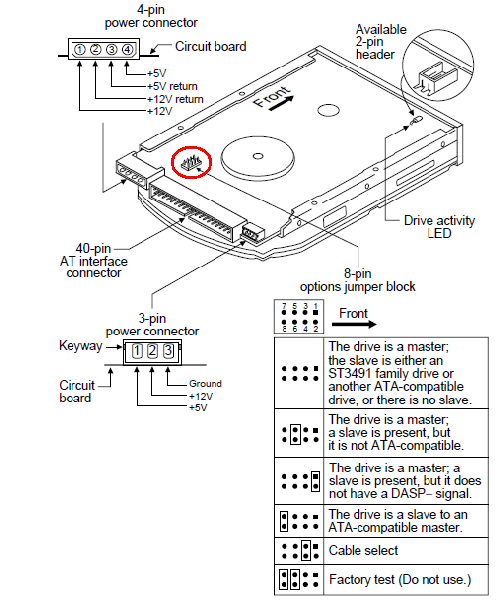 4-pin
power connector

① ② ③ ④

Circuit board

+5V
+5V return
+12V return
+12V

Available
2-pin
header

Front

Drive activity
LED

40-pin
AT interface
connector

8-pin
options jumper block

3-pin
power connector

Keyway

1 2 3

Circuit
board

Ground
+12V
+5V

7 5 3 1
8 6 4 2

Front

| | |
|---|---|
| | The drive is a master; the slave is either an ST3491 family drive or another ATA-compatible drive, or there is no slave. |
| | The drive is a master; a slave is present, but it is not ATA-compatible. |
| | The drive is a master; a slave is present, but it does not have a DASP– signal. |
| | The drive is a slave to an ATA-compatible master. |
| | Cable select |
| | Factory test (Do not use.) |